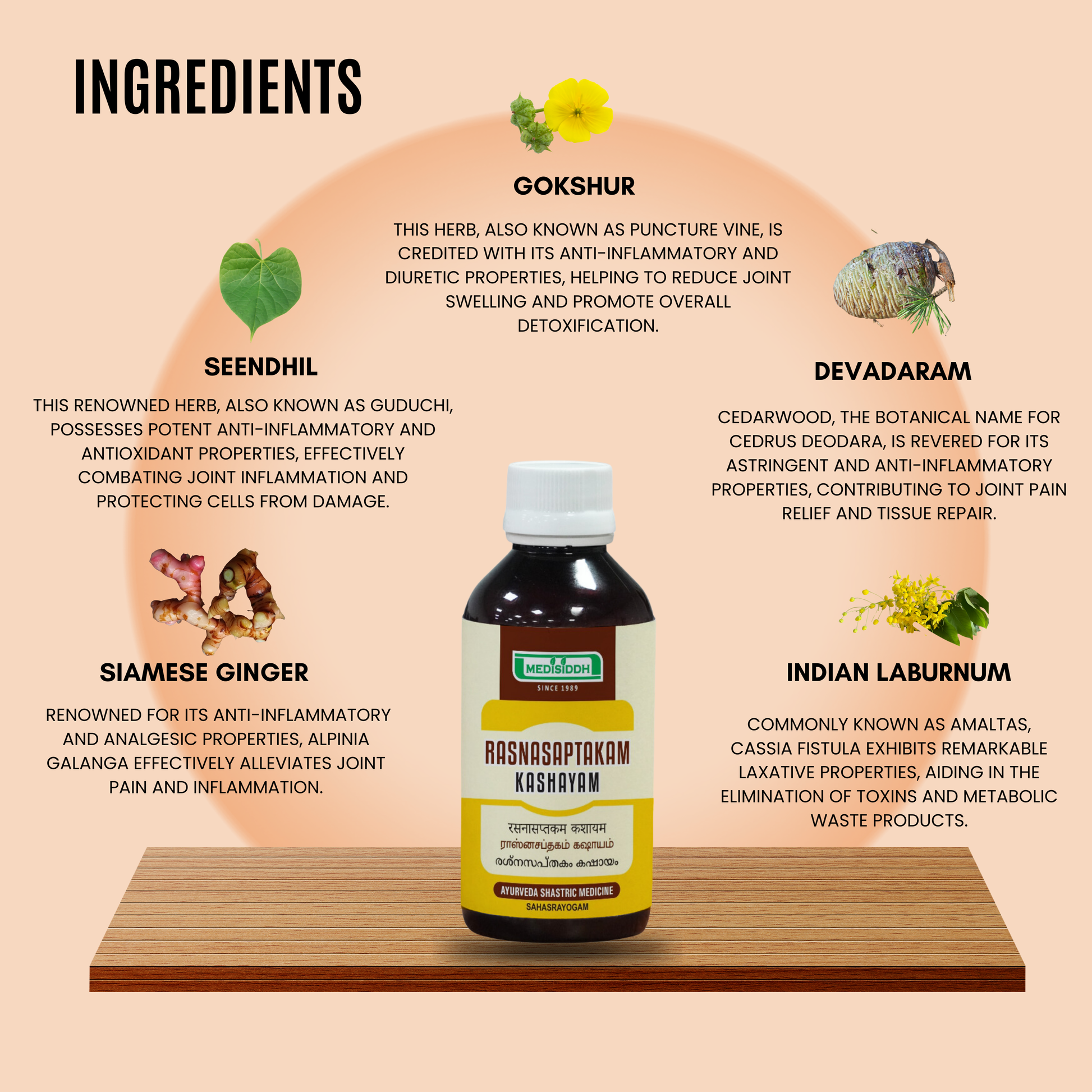 INGREDIENTS

GOKSHUR

THIS HERB, ALSO KNOWN AS PUNCTURE VINE, IS CREDITED WITH ITS ANTI-INFLAMMATORY AND DIURETIC PROPERTIES, HELPING TO REDUCE JOINT SWELLING AND PROMOTE OVERALL DETOXIFICATION.

SEENDHIL

THIS RENOWNED HERB, ALSO KNOWN AS GUDUCHI, POSSESSES POTENT ANTI-INFLAMMATORY AND ANTIOXIDANT PROPERTIES, EFFECTIVELY COMBATING JOINT INFLAMMATION AND PROTECTING CELLS FROM DAMAGE.

DEVADARAM

CEDARWOOD, THE BOTANICAL NAME FOR CEDRUS DEODARA, IS REVERED FOR ITS ASTRINGENT AND ANTI-INFLAMMATORY PROPERTIES, CONTRIBUTING TO JOINT PAIN RELIEF AND TISSUE REPAIR.

SIAMESE GINGER

RENOWNED FOR ITS ANTI-INFLAMMATORY AND ANALGESIC PROPERTIES, ALPINIA GALANGA EFFECTIVELY ALLEVIATES JOINT PAIN AND INFLAMMATION.

INDIAN LABURNUM

COMMONLY KNOWN AS AMALTAS, CASSIA FISTULA EXHIBITS REMARKABLE LAXATIVE PROPERTIES, AIDING IN THE ELIMINATION OF TOXINS AND METABOLIC WASTE PRODUCTS.

MEDISIDDH
SINCE 1989
RASNASAPTAKAM
KASHAYAM
रसनासप्तकम कशायम
ராஸ்னசப்தகம் கஷாயம்
രശ്നസപ്തകം കഷായം
AYURVEDA SHASTRIC MEDICINE
SAHASRAYOGAM