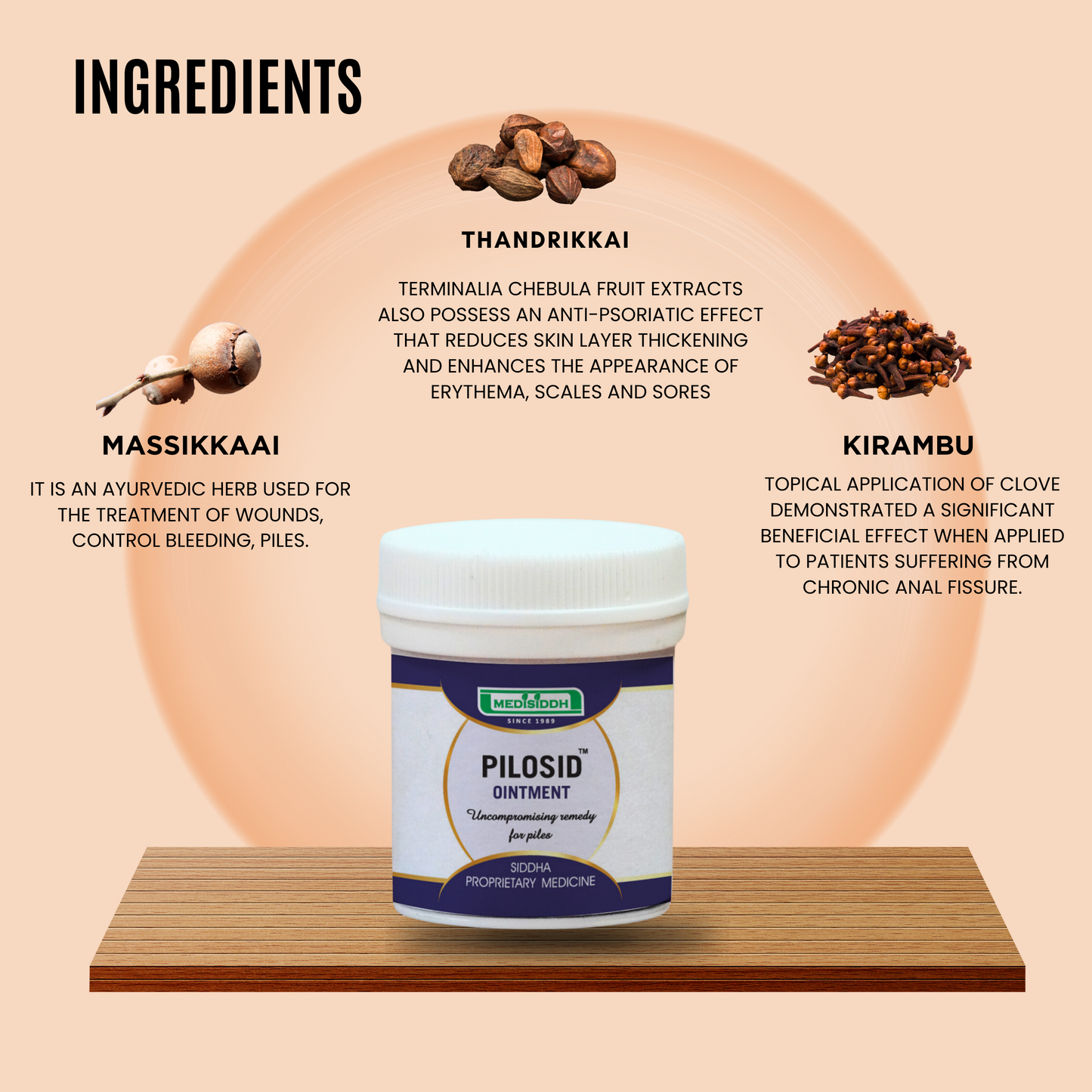 INGREDIENTS

THANDRIKKAI

TERMINALIA CHEBULA FRUIT EXTRACTS ALSO POSSESS AN ANTI-PSORIATIC EFFECT THAT REDUCES SKIN LAYER THICKENING AND ENHANCES THE APPEARANCE OF ERYTHEMA, SCALES AND SORES

MASSIKKAAI

IT IS AN AYURVEDIC HERB USED FOR THE TREATMENT OF WOUNDS, CONTROL BLEEDING, PILES.

KIRAMBU

TOPICAL APPLICATION OF CLOVE DEMONSTRATED A SIGNIFICANT BENEFICIAL EFFECT WHEN APPLIED TO PATIENTS SUFFERING FROM CHRONIC ANAL FISSURE.

MEDISIDDH
SINCE 1989

PILOSID™
OINTMENT

Uncompromising remedy for piles

SIDDHA
PROPRIETARY MEDICINE